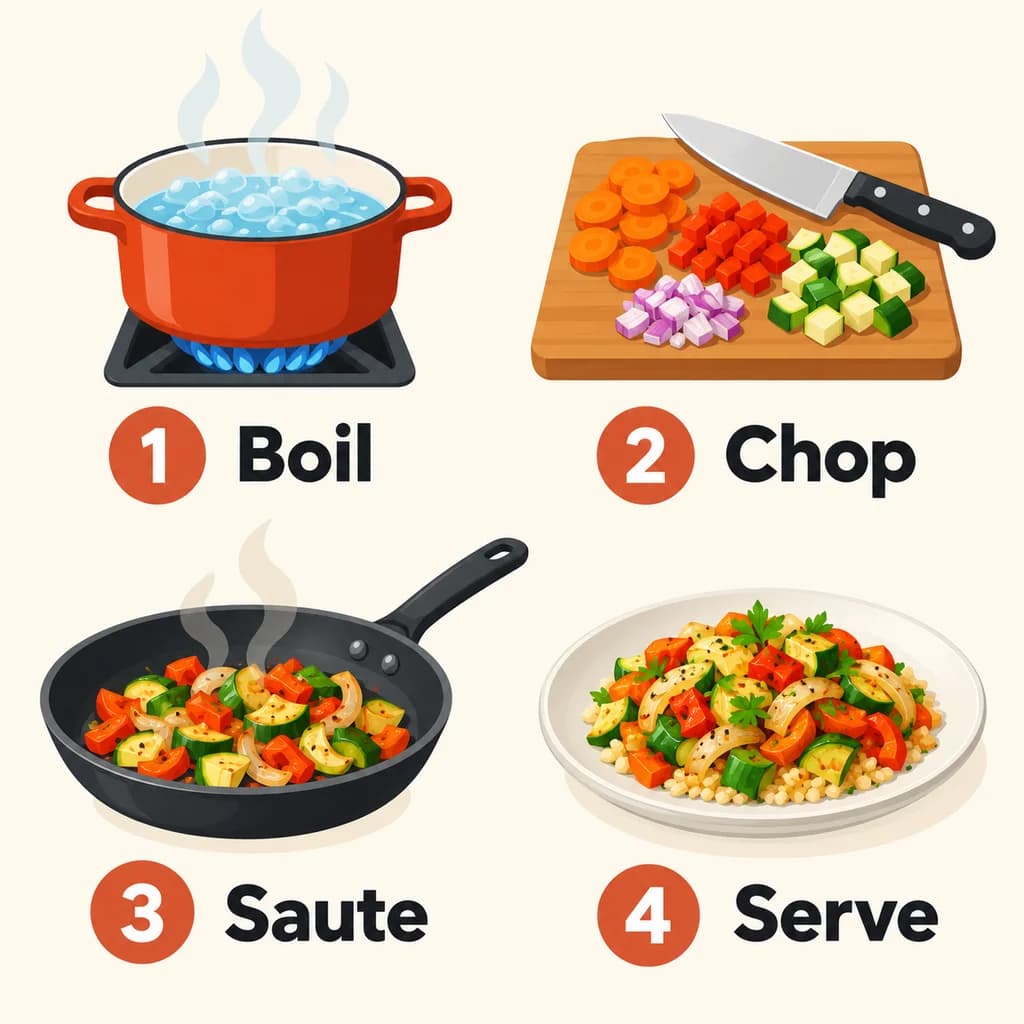 1 Boil

2 Chop

3 Saute

4 Serve